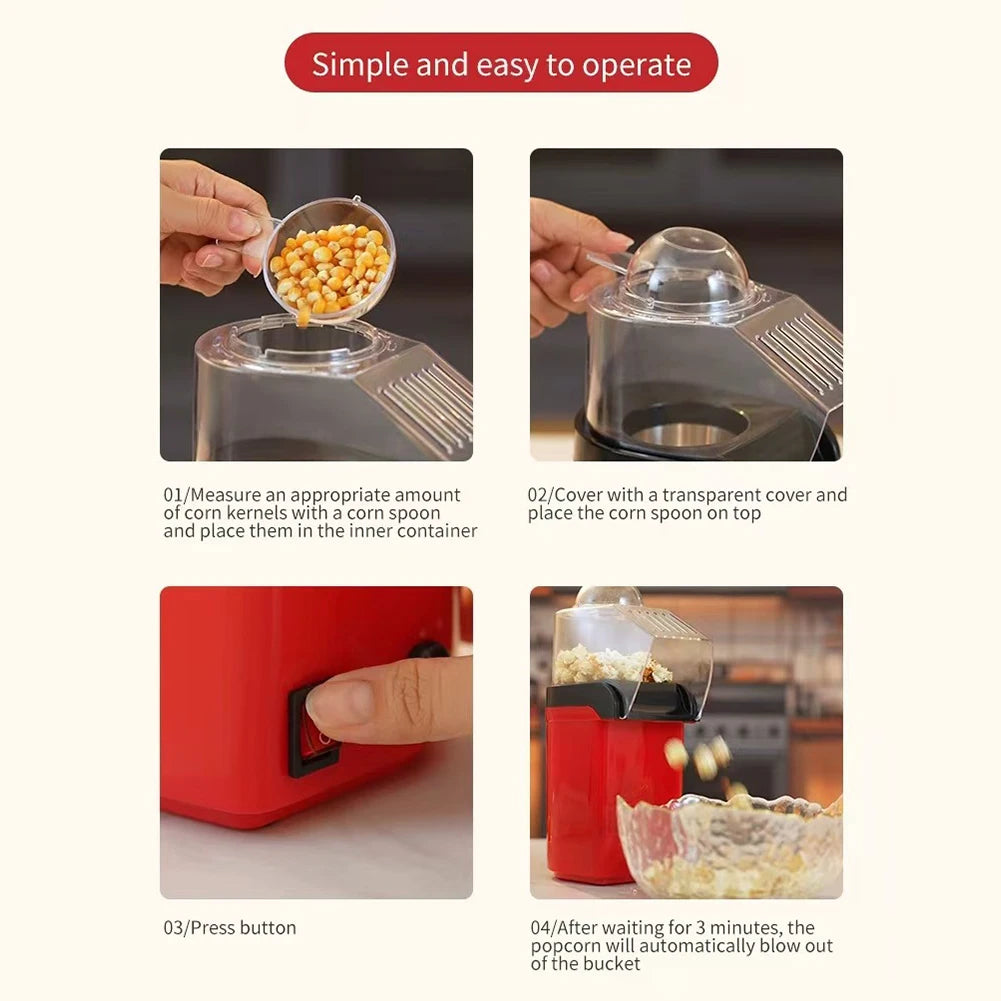 Simple and easy to operate

01/Measure an appropriate amount of corn kernels with a corn spoon and place them in the inner container

02/Cover with a transparent cover and place the corn spoon on top

03/Press button

04/After waiting for 3 minutes, the popcorn will automatically blow out of the bucket