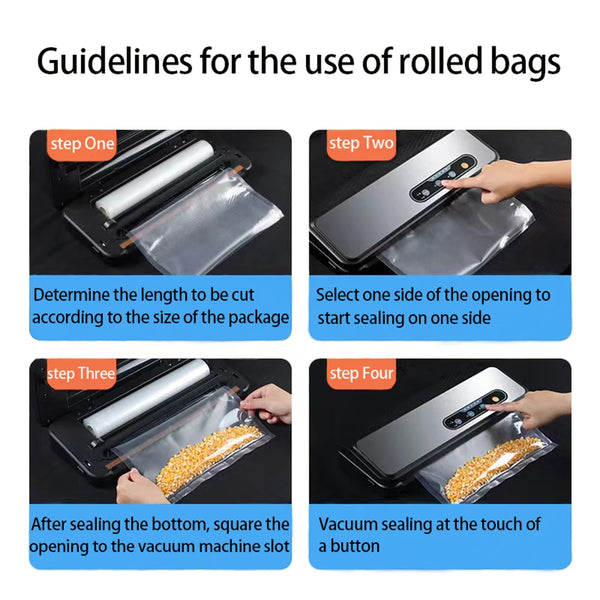 Guidelines for the use of rolled bags

step One

Determine the length to be cut according to the size of the package

step Two

Select one side of the opening to start sealing on one side

step Three

After sealing the bottom, square the opening to the vacuum machine slot

step Four

Vacuum sealing at the touch of a button