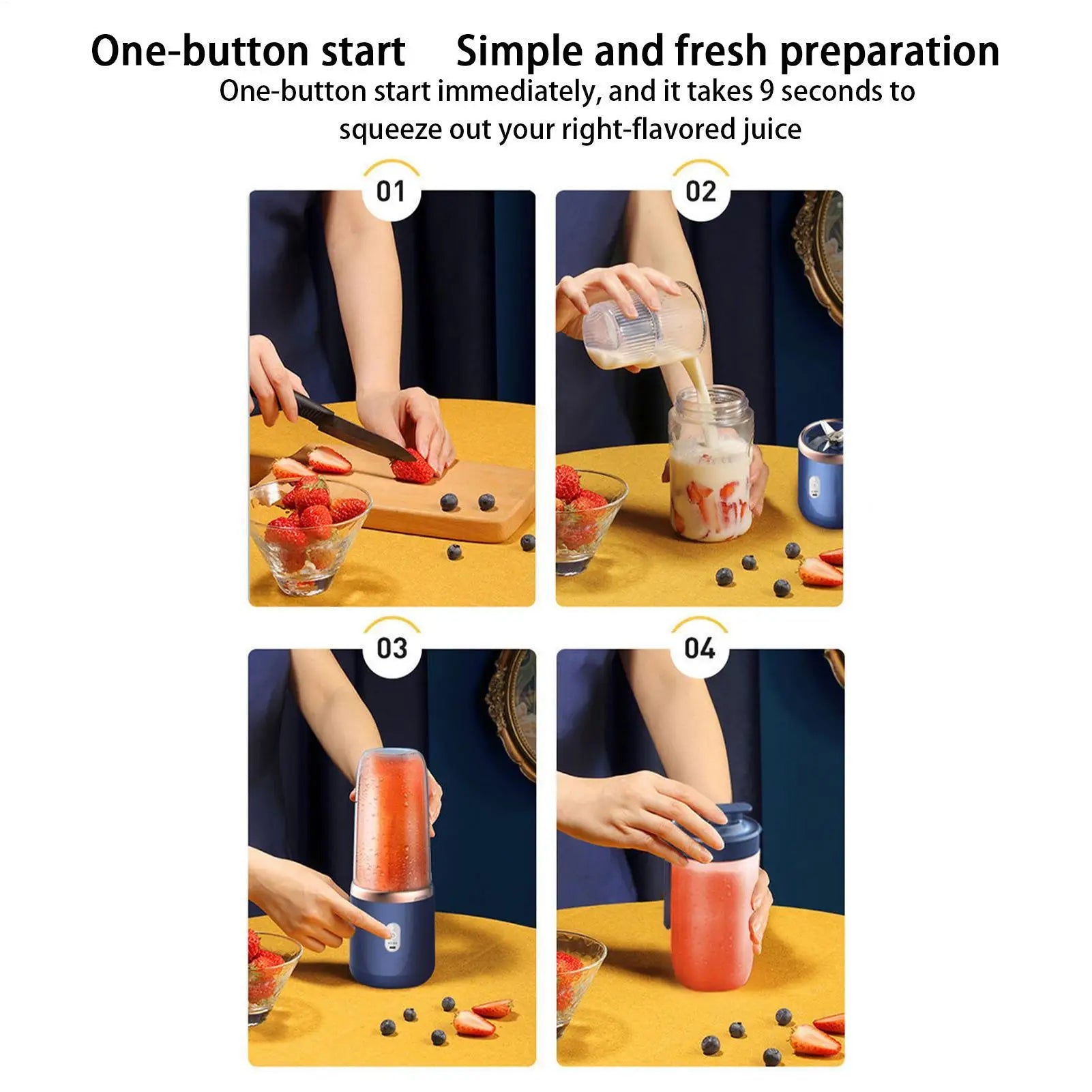 One-button start Simple and fresh preparation

One-button start immediately, and it takes 9 seconds to squeeze out your right-flavored juice

01

02

03

04